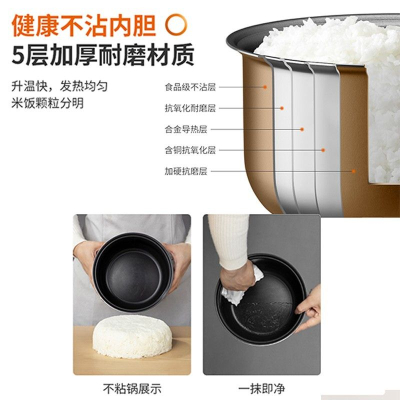 健康不沾内胆

5层加厚耐磨材质

升温快，发热均匀
米饭颗粒分明

食品级不沾层

抗氧化耐磨层

合金导热层

含铜抗氧化层

加硬抗磨层

不粘锅展示

一抹即净